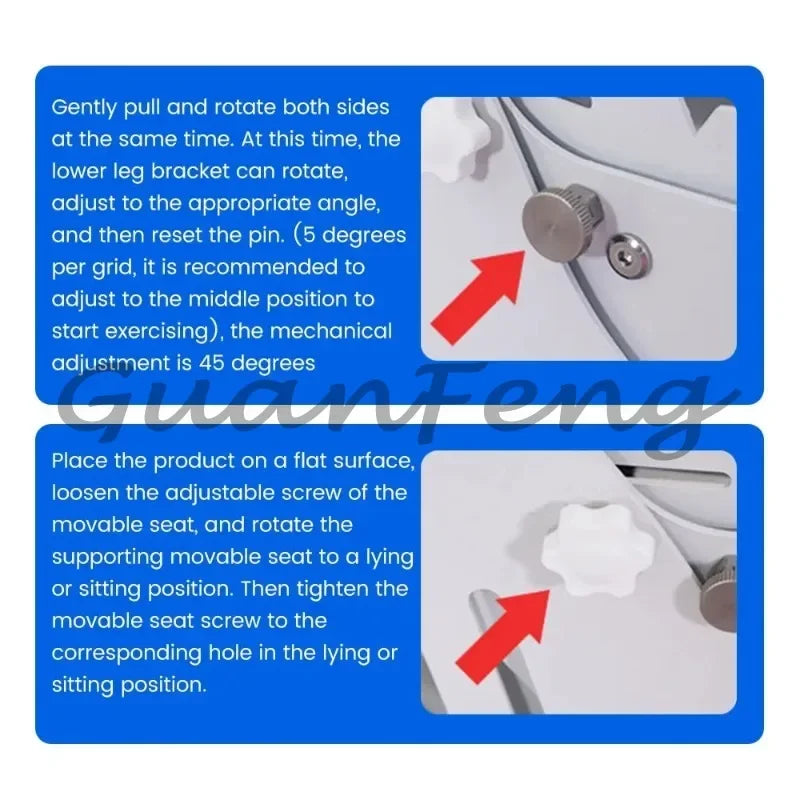 Gently pull and rotate both sides at the same time. At this time, the lower leg bracket can rotate, adjust to the appropriate angle, and then reset the pin. (5 degrees per grid, it is recommended to adjust to the middle position to start exercising), the mechanical adjustment is 45 degrees

GuanFeng

Place the product on a flat surface, loosen the adjustable screw of the movable seat, and rotate the supporting movable seat to a lying or sitting position. Then tighten the movable seat screw to the corresponding hole in the lying or sitting position.