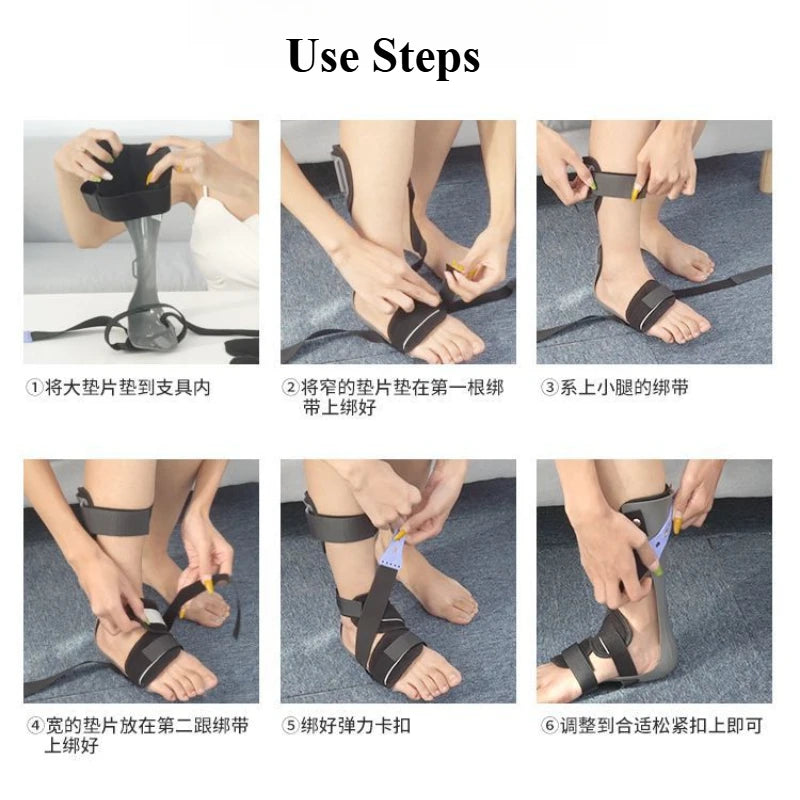 Use Steps

①将大垫片垫到支具内

②将窄的垫片垫在第一根绑带上绑好

③系上小腿的绑带

④宽的垫片放在第二跟绑带上绑好

⑤绑好弹力卡扣

⑥调整到合适松紧扣上即可